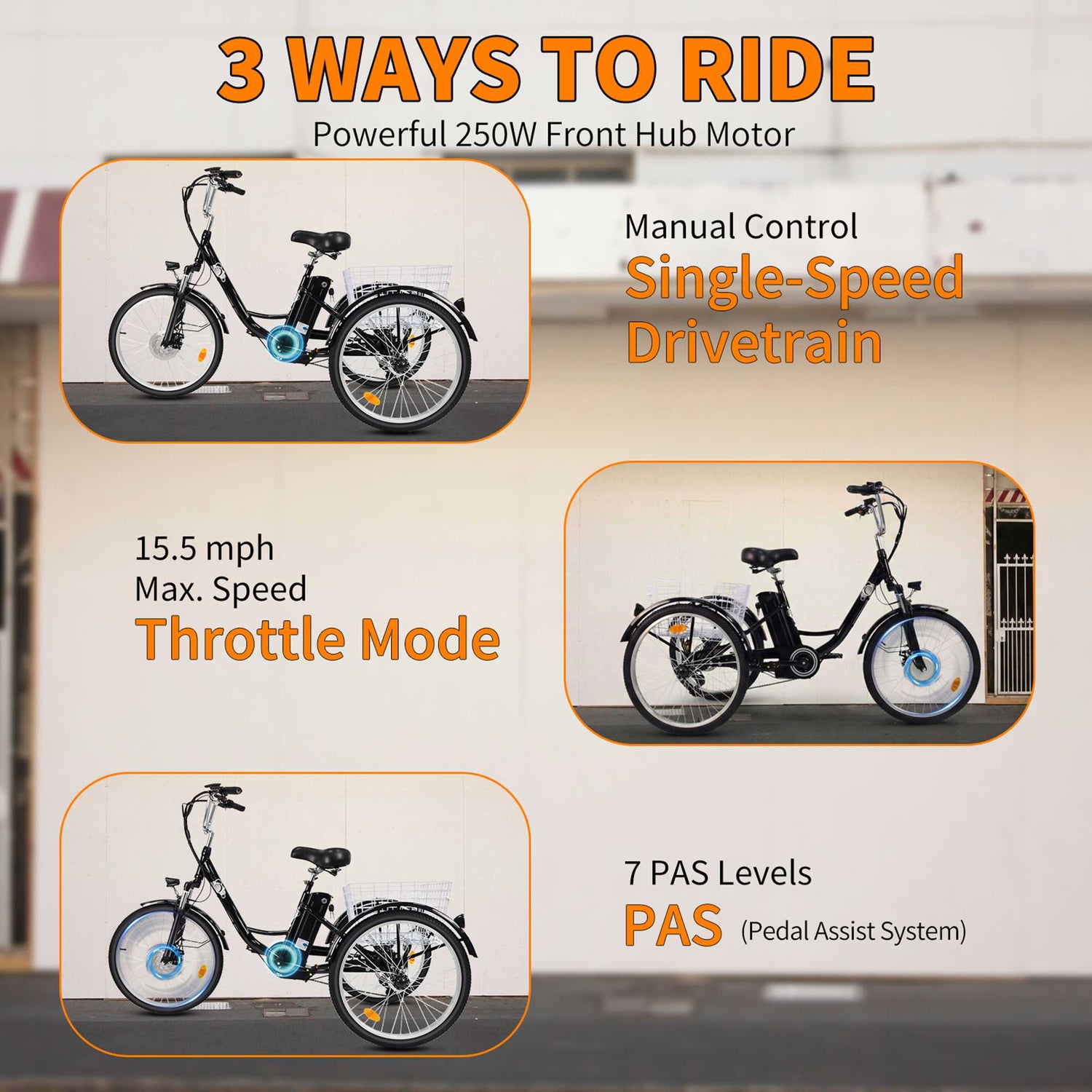 3 WAYS TO RIDE

Powerful 250W Front Hub Motor

Manual Control

Single-Speed Drivetrain

15.5 mph
Max. Speed

Throttle Mode

7 PAS Levels

PAS (Pedal Assist System)